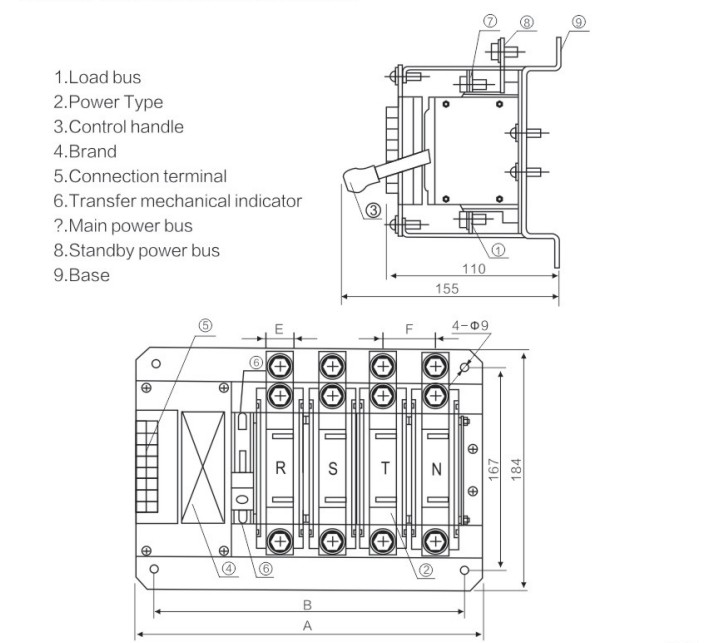 1.Load bus
2.Power Type
3.Control handle
4.Brand
5.Connection terminal
6.Transfer mechanical indicator
?.Main power bus
8.Standby power bus
9.Base

⑦ ⑧ ⑨
③
①
110
155

⑤
E
F
4-Φ9
⑥
R S T N
0
167
184
④ ⑥ ②
B
A